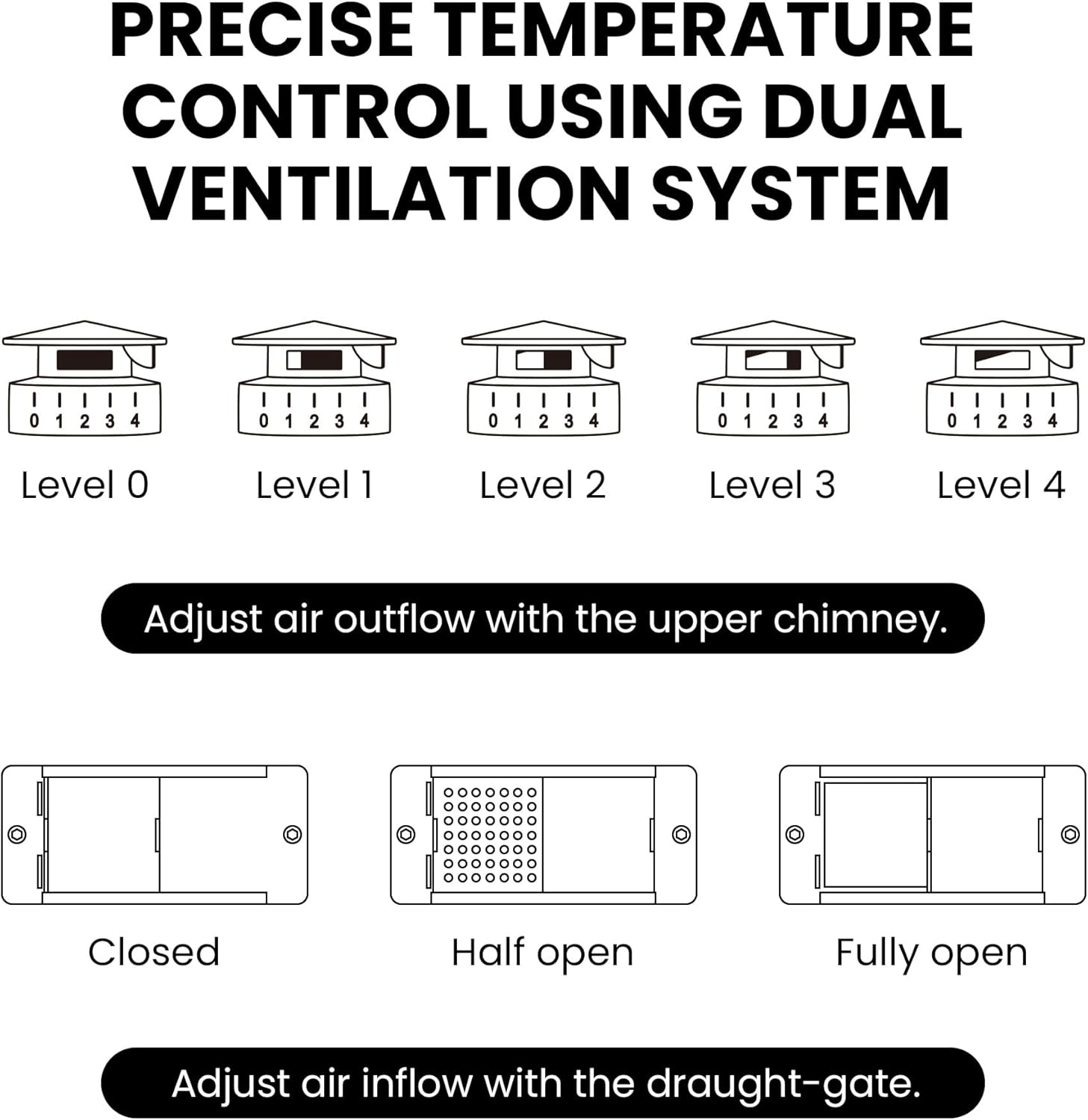 PRECISE TEMPERATURE CONTROL USING DUAL VENTILATION SYSTEM

0 1 2 3 4
Level 0

0 1 2 3 4
Level 1

0 1 2 3 4
Level 2

0 1 2 3 4
Level 3

0 1 2 3 4
Level 4

Adjust air outflow with the upper chimney.

Closed

Half open

Fully open

Adjust air inflow with the draught-gate.